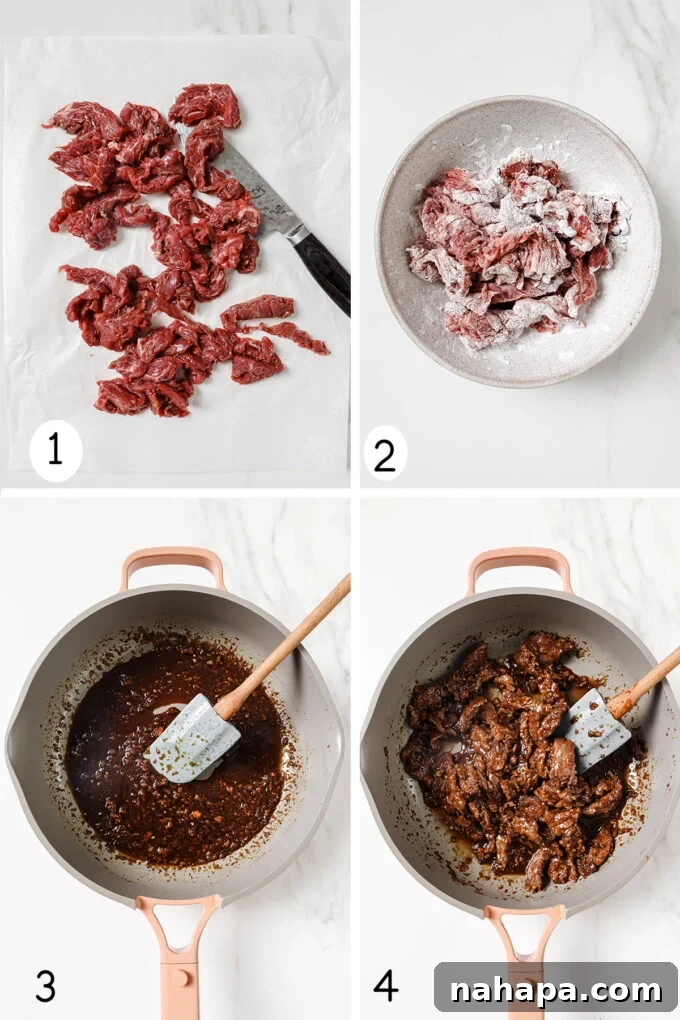 1

2

3

4

nahapa.com