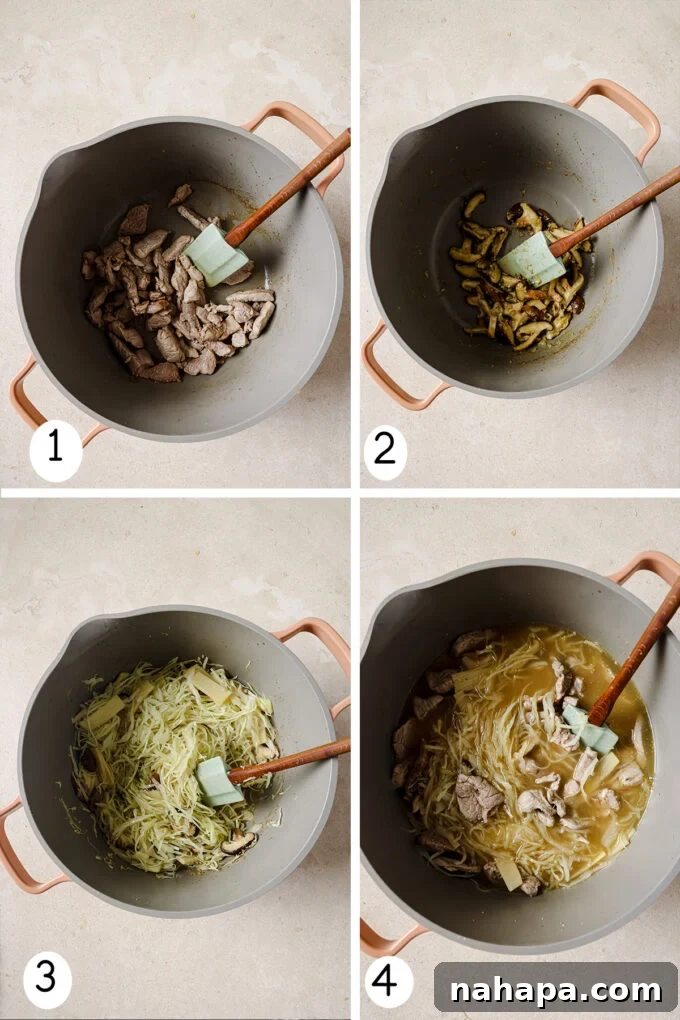 1

2

3

4

nahapa.com