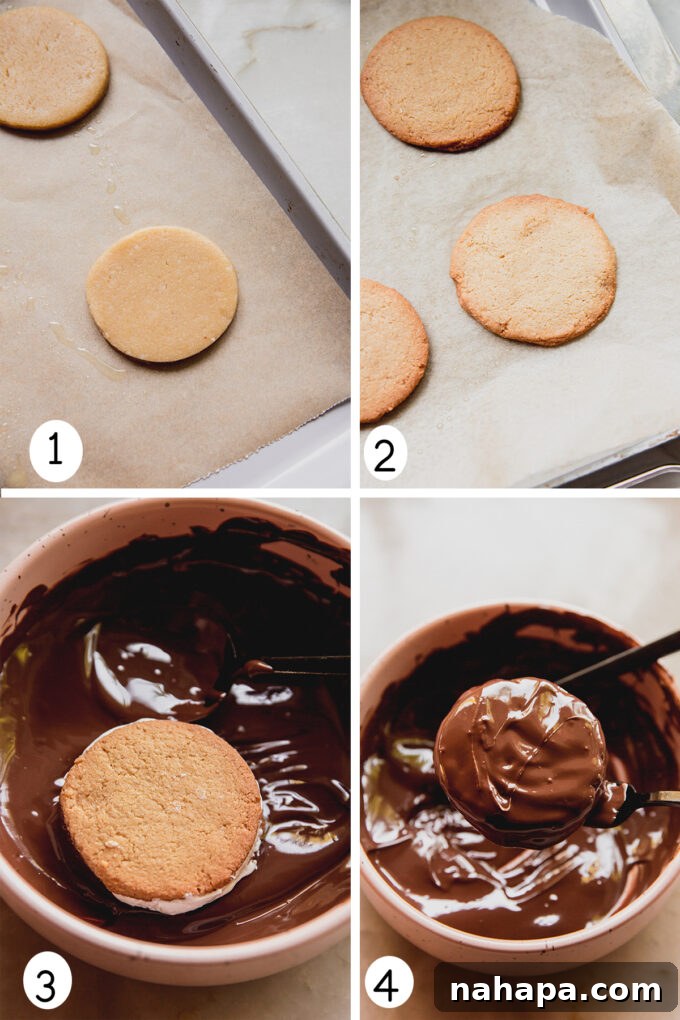 1

2

3

4

nahapa.com