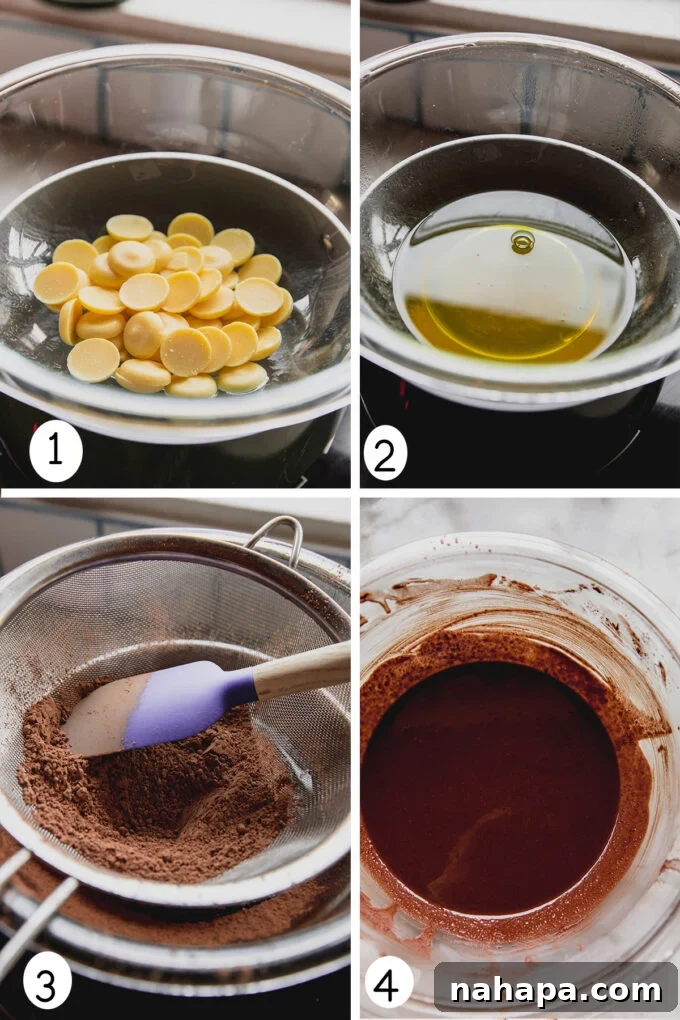 1
2
3
4
nahapa.com