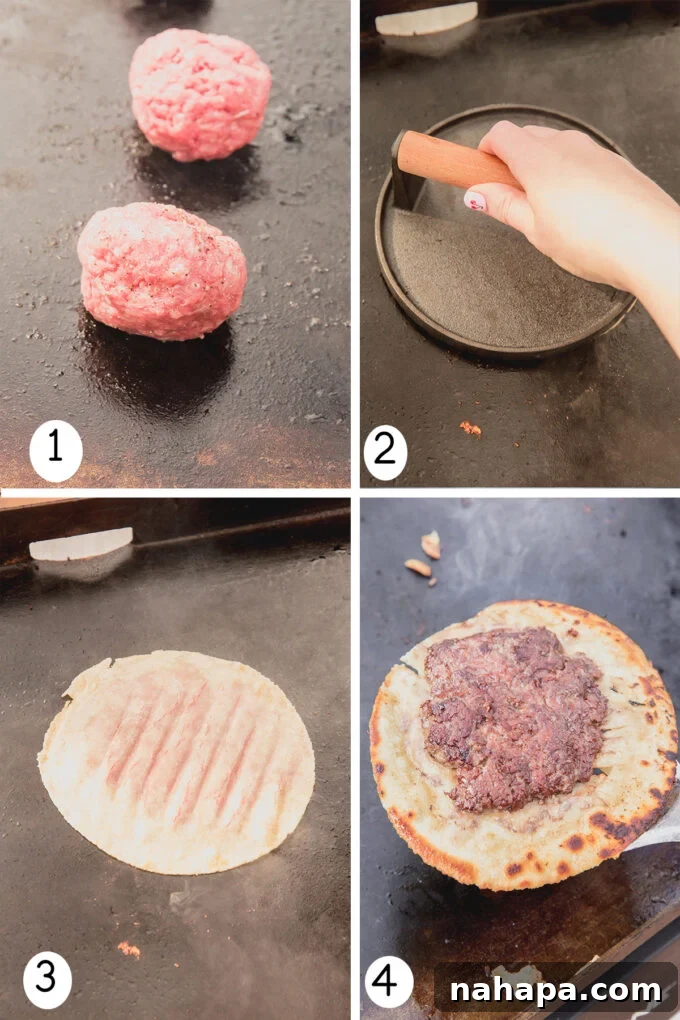 1
2
3
4
nahapa.com