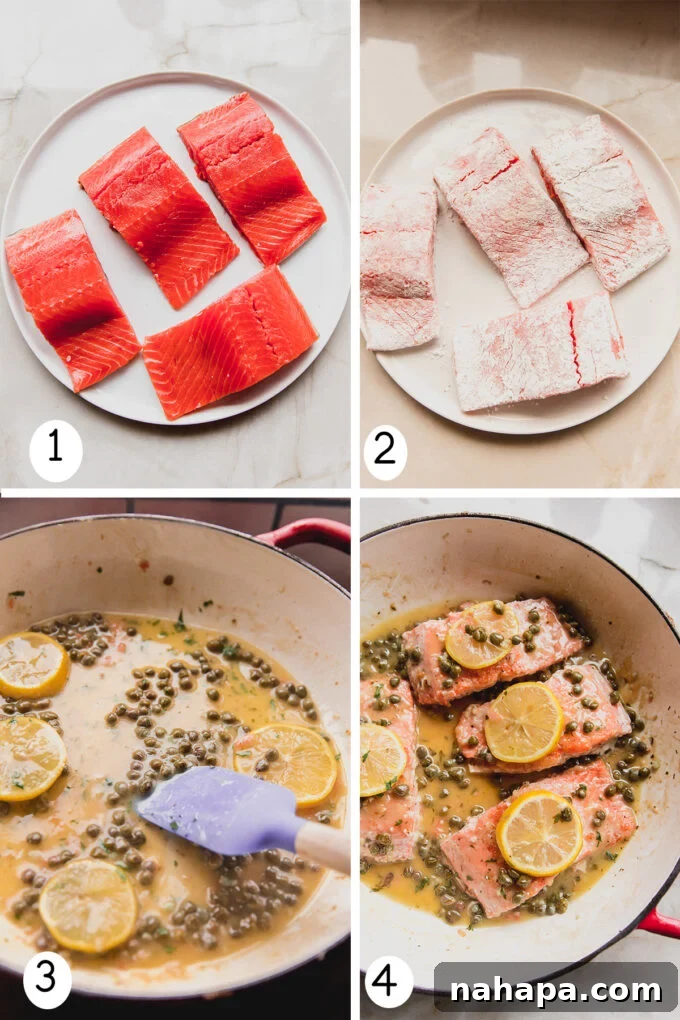 1
2
3
4
nahapa.com