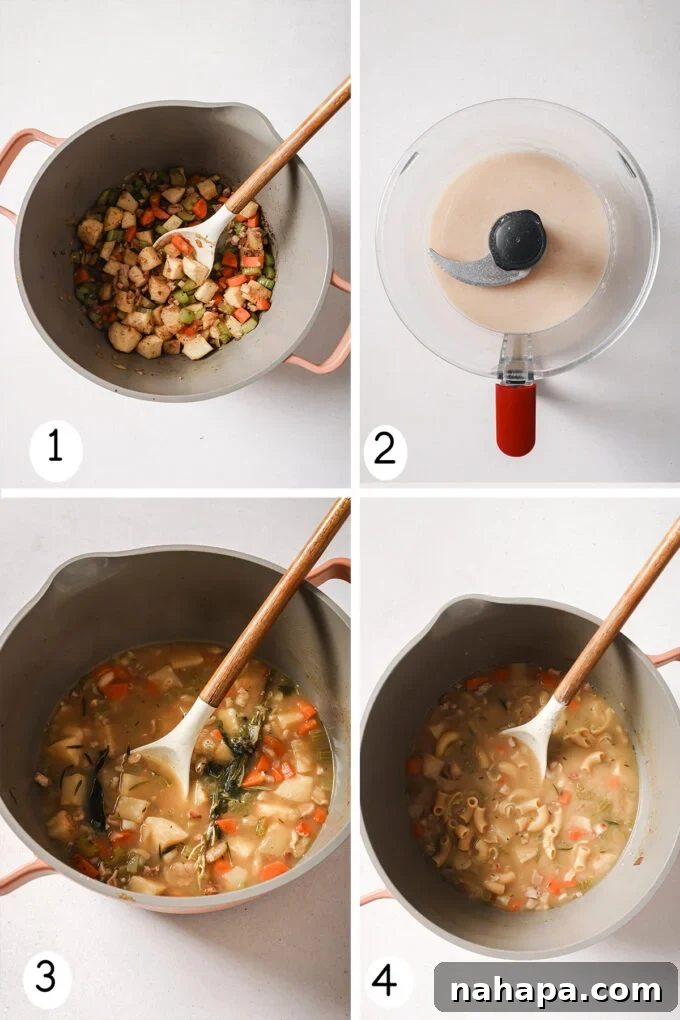 1
2
3
4
nahapa.com