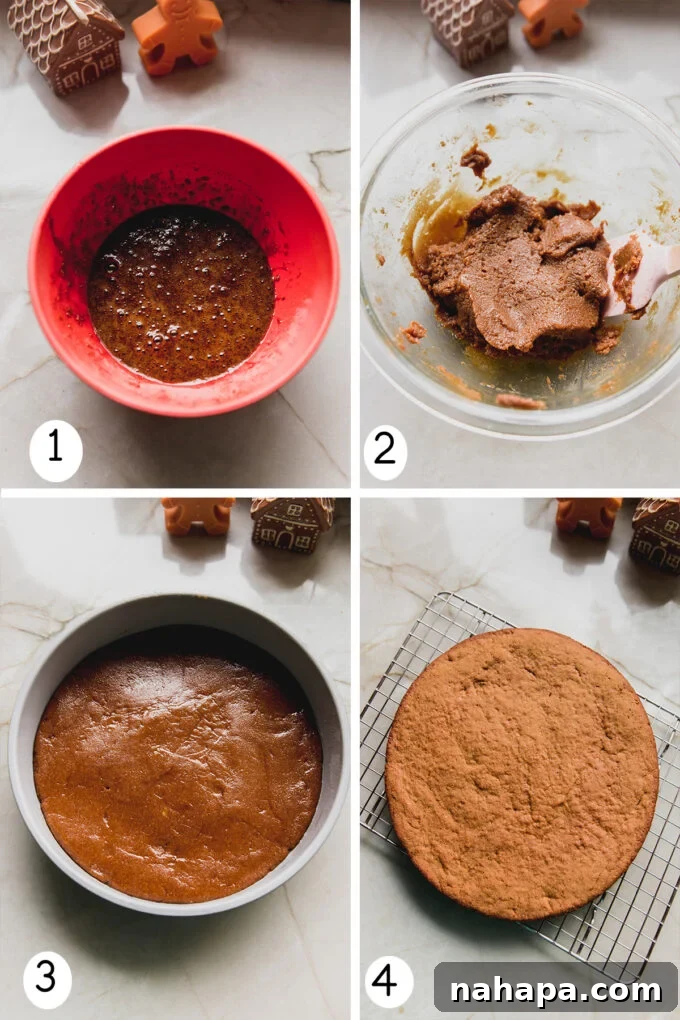 1

2

3

4

nahapa.com