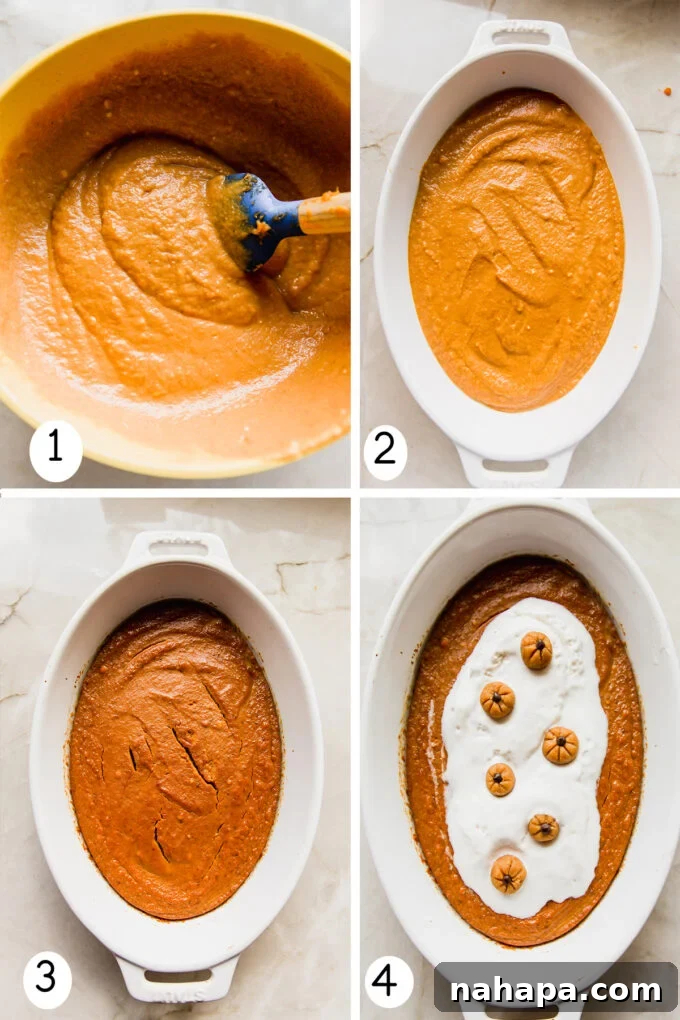 1

2

3

4

nahapa.com