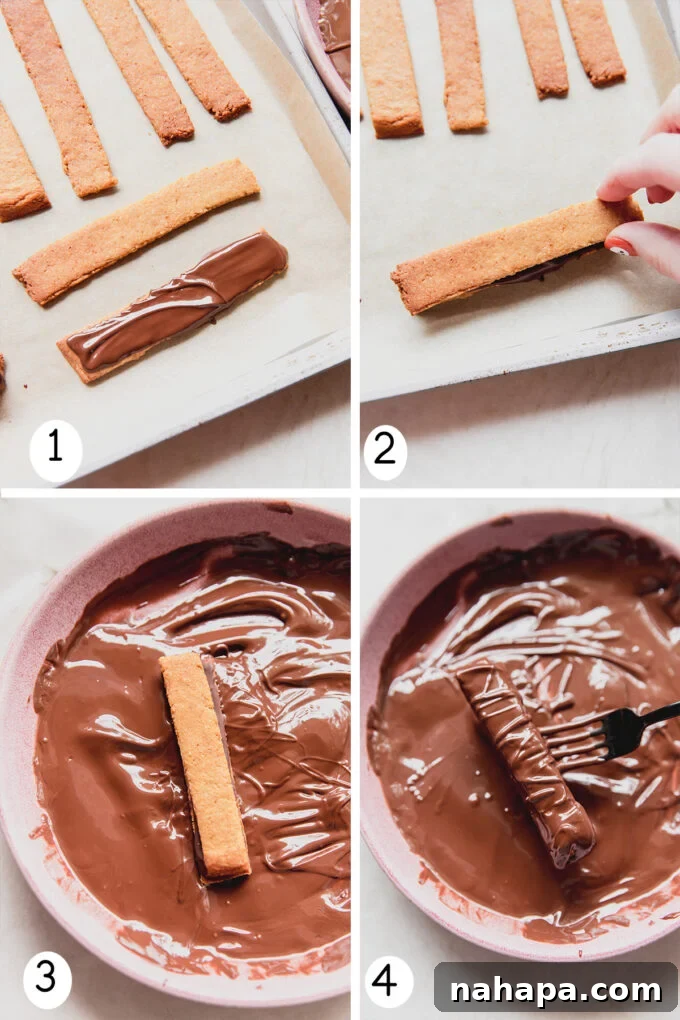 1
2
3
4
nahapa.com