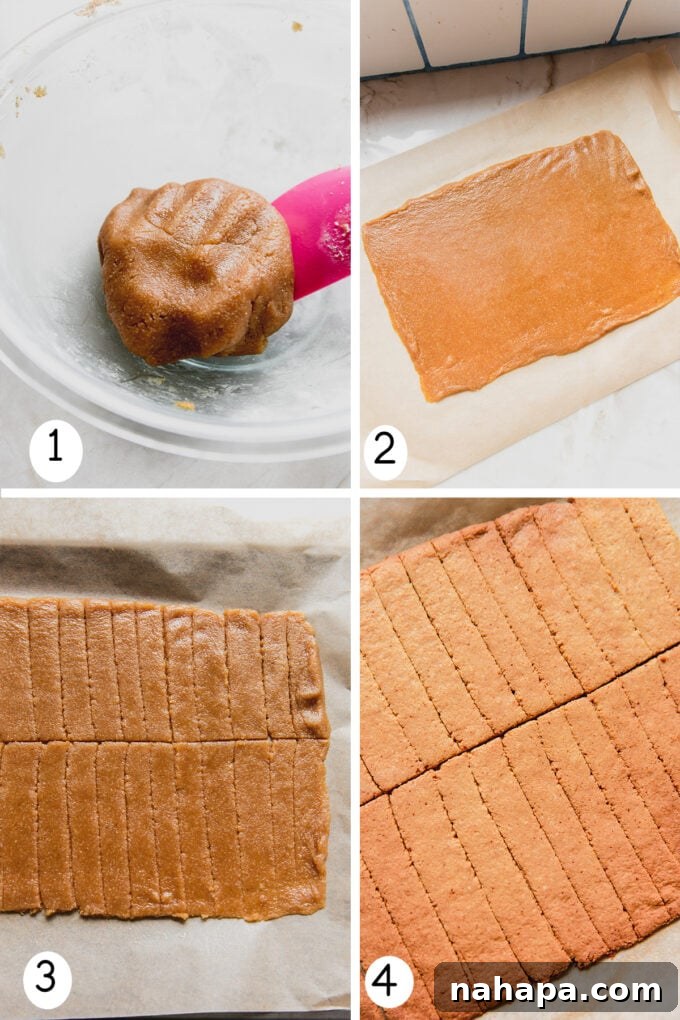 1

2

3

4

nahapa.com