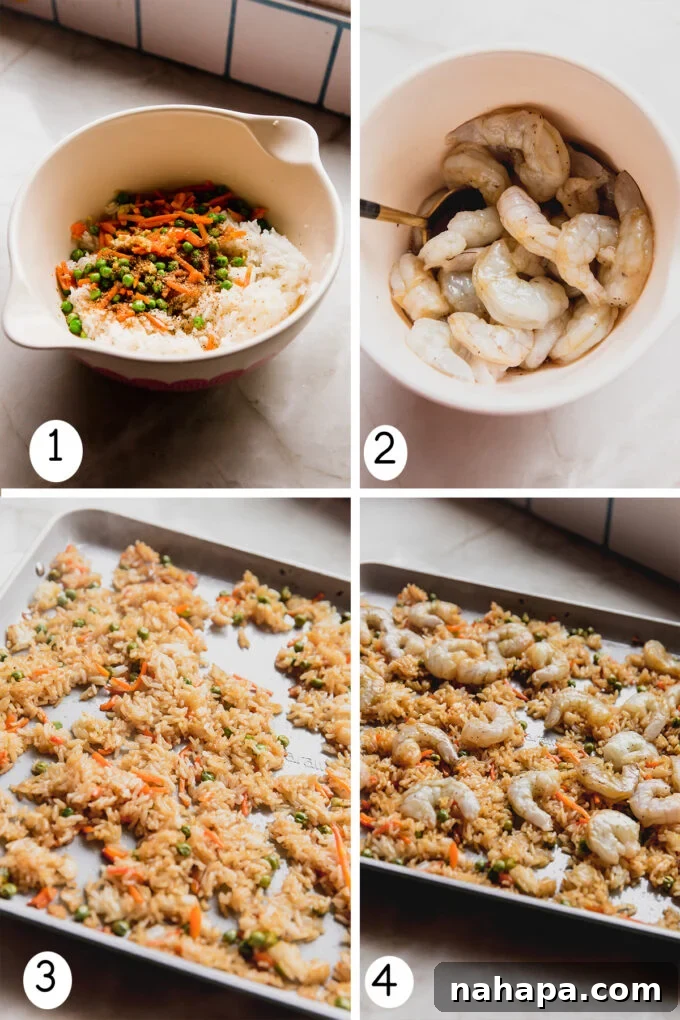 1
2
3
4
nahapa.com