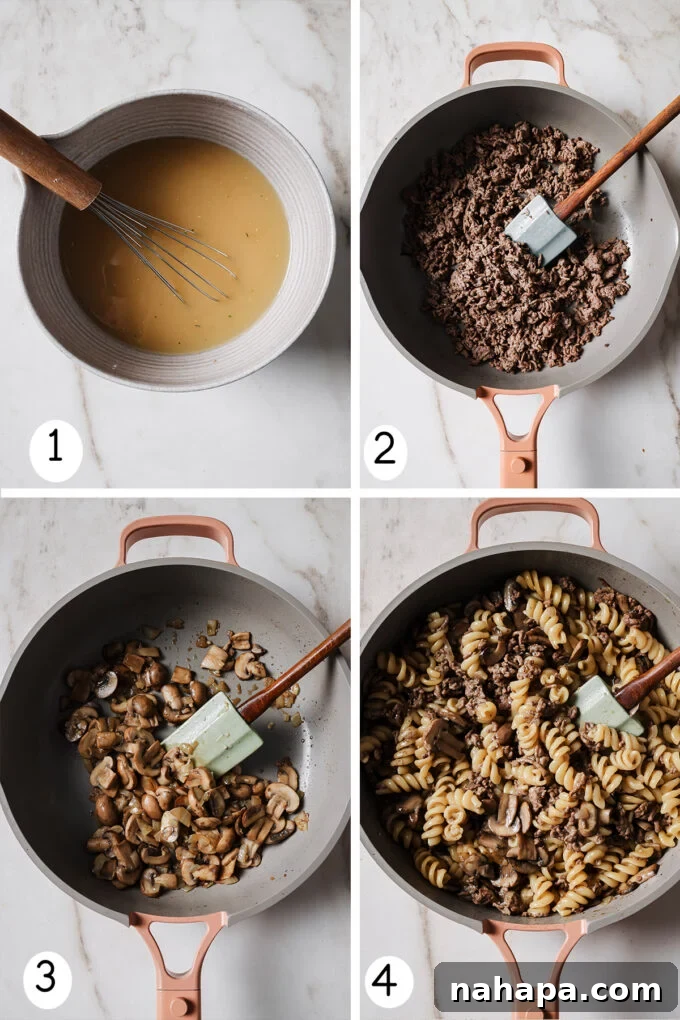 1
2
3
4
nahapa.com