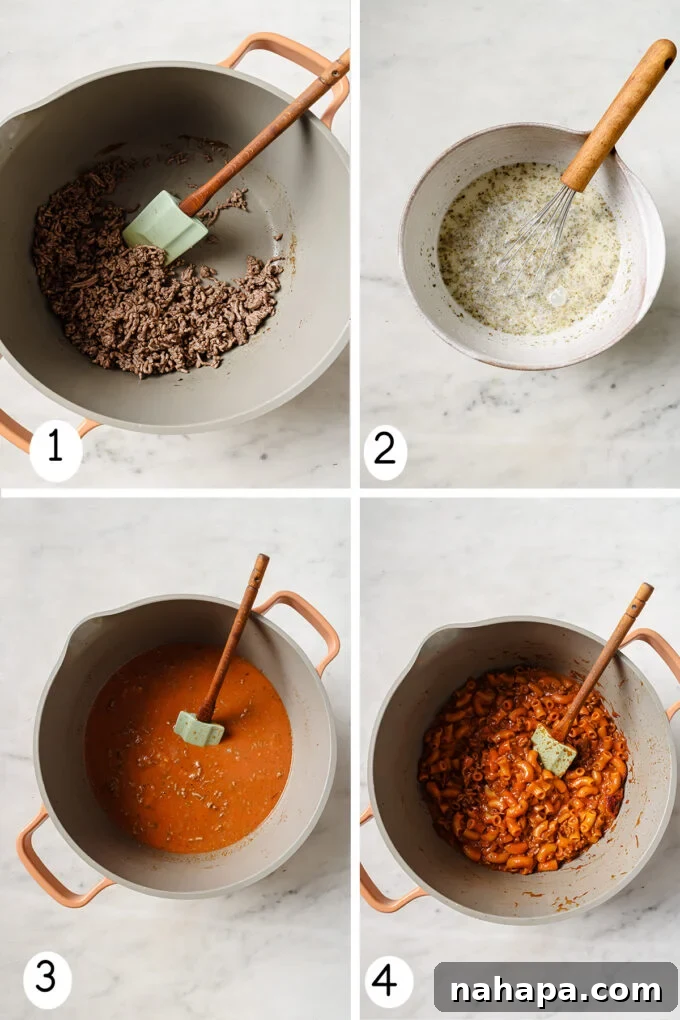 1

2

3

4

nahapa.com