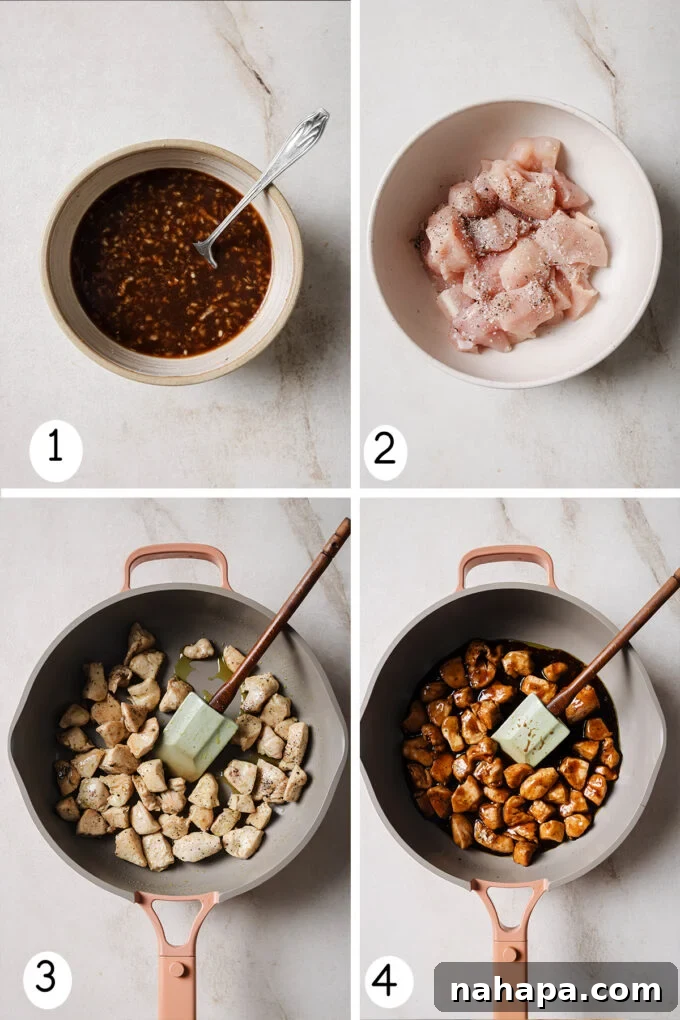 1

2

3

4

nahapa.com